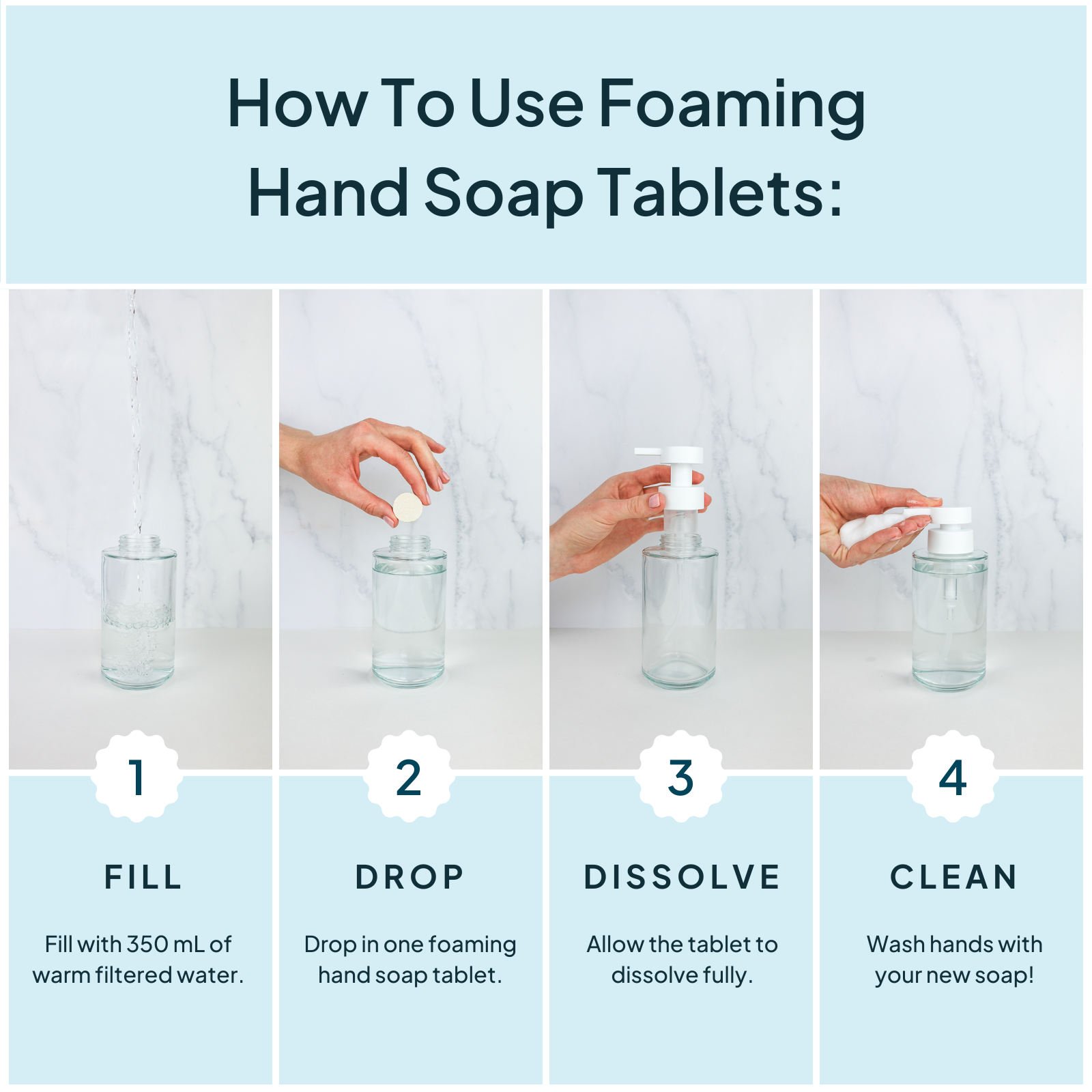 How To Use Foaming Hand Soap Tablets:

1

FILL

Fill with 350 mL of warm filtered water.

2

DROP

Drop in one foaming hand soap tablet.

3

DISSOLVE

Allow the tablet to dissolve fully.

4

CLEAN

Wash hands with your new soap!